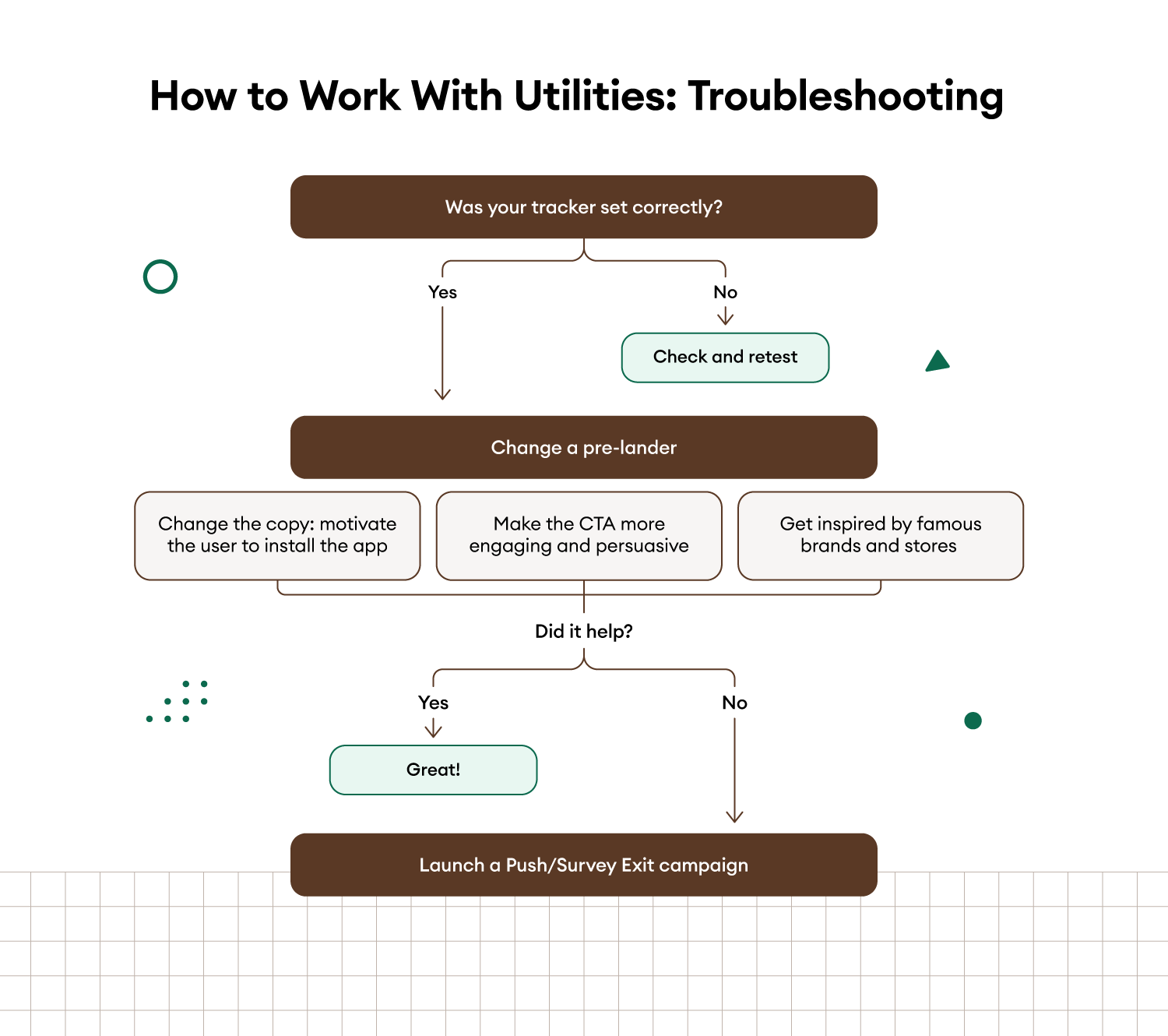 How to Work With Utilities: Troubleshooting

Was your tracker set correctly?

Yes

No

Check and retest

Change a pre-lander

Change the copy: motivate the user to install the app

Make the CTA more engaging and persuasive

Get inspired by famous brands and stores

Did it help?

Yes

No

Great!

Launch a Push/Survey Exit campaign